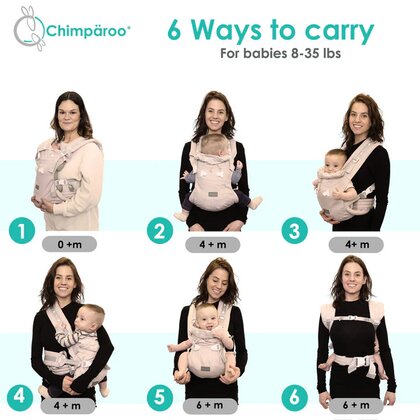 Chimpäroo®

6 Ways to carry
For babies 8-35 lbs

1
0 +m

2
4 + m

3
4+ m

4
4 + m

5
6 + m

6
6 + m