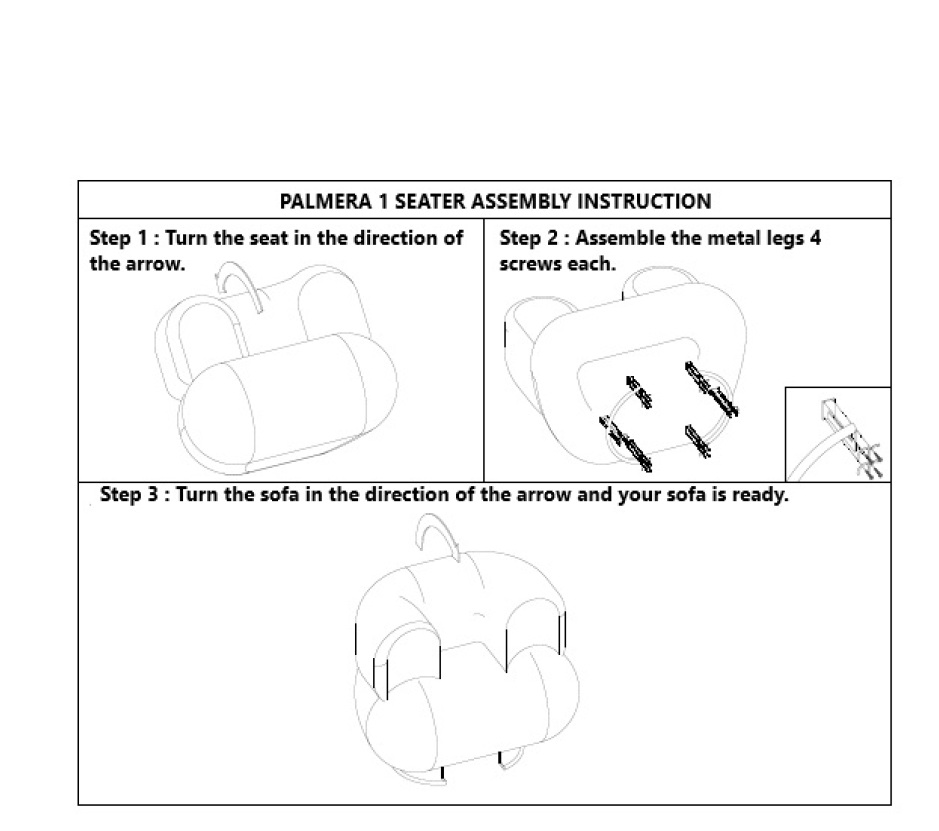 PALMERA 1 SEATER ASSEMBLY INSTRUCTION

Step 1 : Turn the seat in the direction of the arrow.

Step 2 : Assemble the metal legs 4 screws each.

Step 3 : Turn the sofa in the direction of the arrow and your sofa is ready.